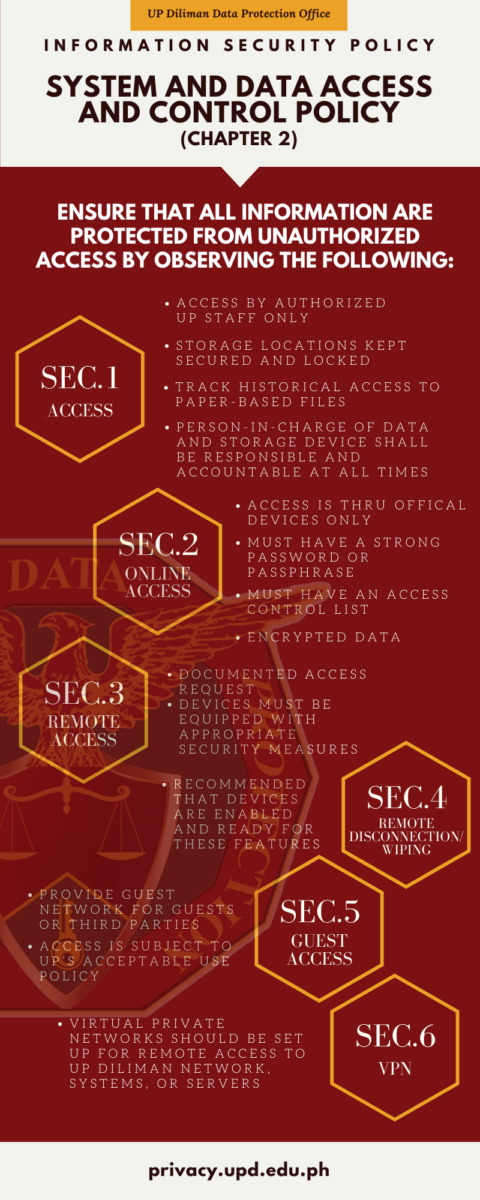 UP Diliman Data Protection Office

INFORMATION SECURITY POLICY

SYSTEM AND DATA ACCESS AND CONTROL POLICY
(CHAPTER 2)

ENSURE THAT ALL INFORMATION ARE PROTECTED FROM UNAUTHORIZED ACCESS BY OBSERVING THE FOLLOWING:

SEC.1
ACCESS

• ACCESS BY AUTHORIZED UP STAFF ONLY
• STORAGE LOCATIONS KEPT SECURED AND LOCKED
• TRACK HISTORICAL ACCESS TO PAPER-BASED FILES
• PERSON-IN-CHARGE OF DATA AND STORAGE DEVICE SHALL BE RESPONSIBLE AND ACCOUNTABLE AT ALL TIMES

SEC.2
ONLINE ACCESS

• ACCESS IS THRU OFFICAL DEVICES ONLY
• MUST HAVE A STRONG PASSWORD OR PASSPHRASE
• MUST HAVE AN ACCESS CONTROL LIST
• ENCRYPTED DATA

SEC.3
REMOTE ACCESS

• DOCUMENTED ACCESS REQUEST
• DEVICES MUST BE EQUIPPED WITH APPROPRIATE SECURITY MEASURES

SEC.4
REMOTE DISCONNECTION/ WIPING

• RECOMMENDED THAT DEVICES ARE ENABLED AND READY FOR THESE FEATURES

SEC.5
GUEST ACCESS

• PROVIDE GUEST NETWORK FOR GUESTS OR THIRD PARTIES
• ACCESS IS SUBJECT TO UP'S ACCEPTABLE USE POLICY

SEC.6
VPN

• VIRTUAL PRIVATE NETWORKS SHOULD BE SET UP FOR REMOTE ACCESS TO UP DILIMAN NETWORK, SYSTEMS, OR SERVERS

privacy.upd.edu.ph